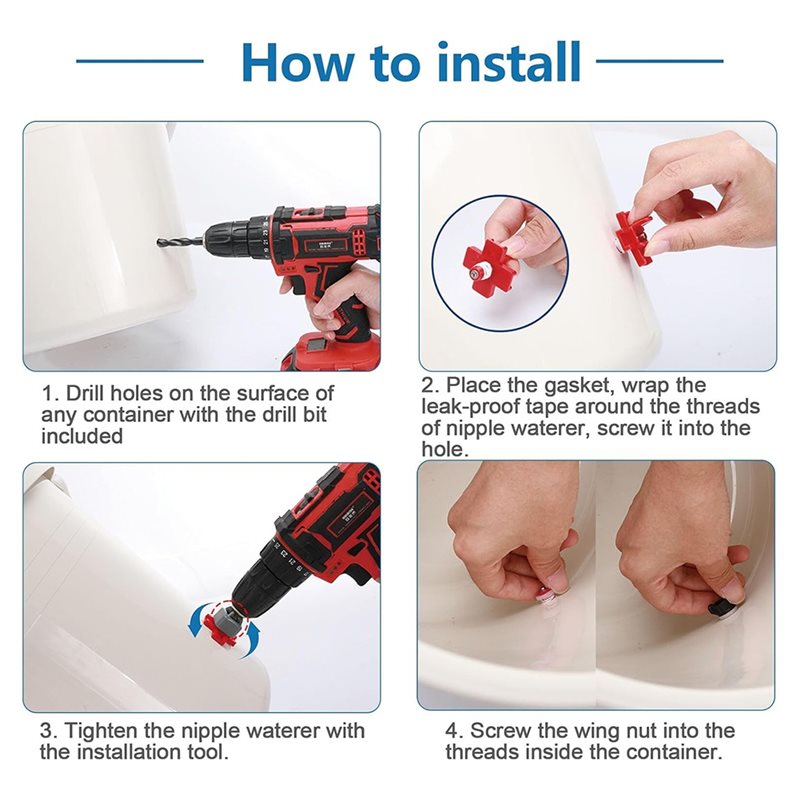 How to install

1. Drill holes on the surface of any container with the drill bit included

2. Place the gasket, wrap the leak-proof tape around the threads of nipple waterer, screw it into the hole.

3. Tighten the nipple waterer with the installation tool.

4. Screw the wing nut into the threads inside the container.