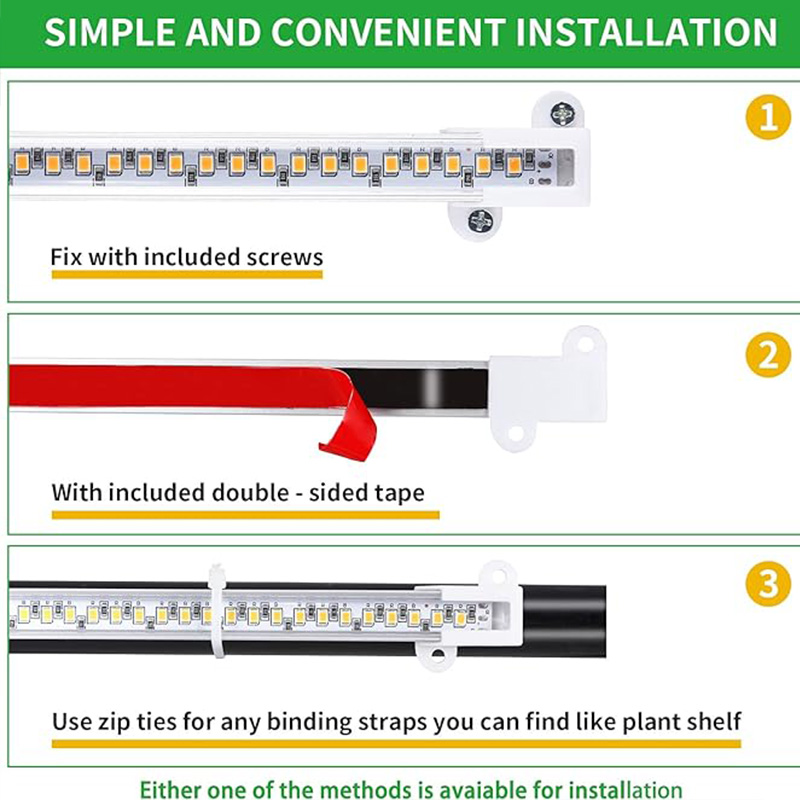 SIMPLE AND CONVENIENT INSTALLATION

1

Fix with included screws

2

With included double - sided tape

3

Use zip ties for any binding straps you can find like plant shelf

Either one of the methods is avaiable for installation